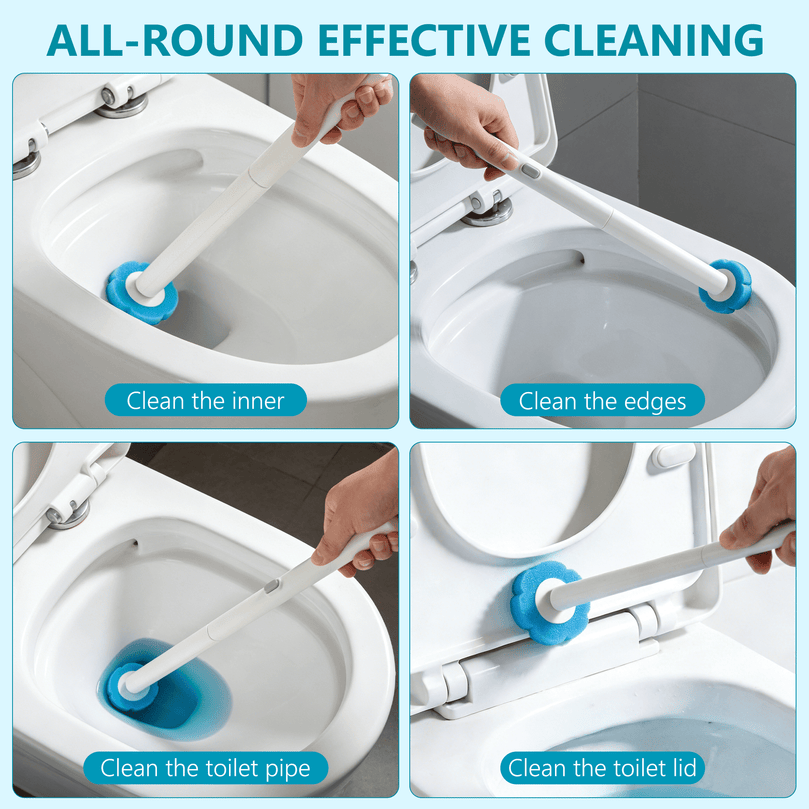 ALL-ROUND EFFECTIVE CLEANING

Clean the inner

Clean the edges

Clean the toilet pipe

Clean the toilet lid