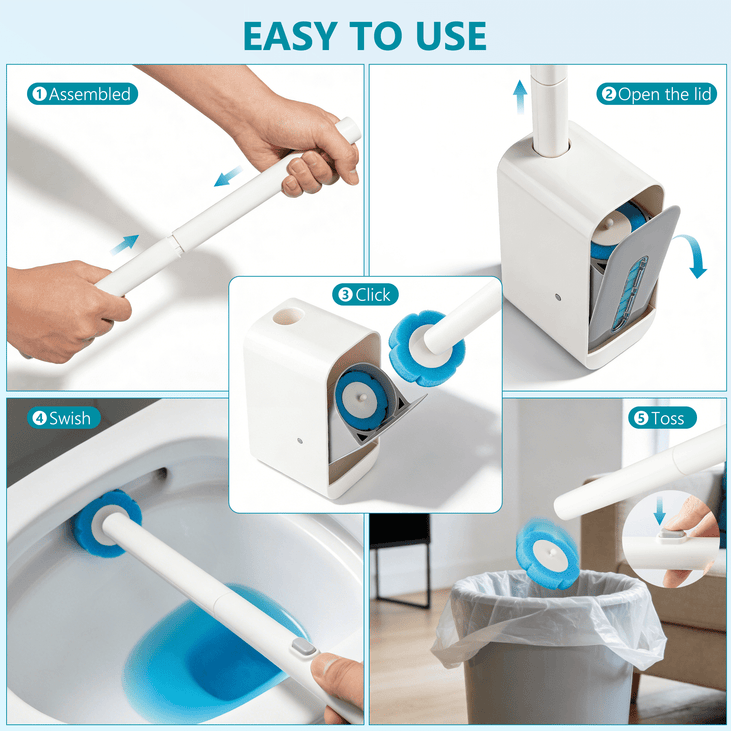 EASY TO USE

1 Assembled

2 Open the lid

3 Click

4 Swish

5 Toss